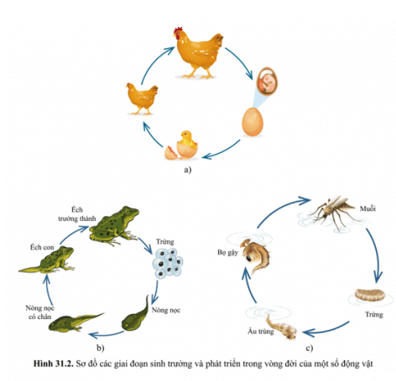 a)

Ếch trưởng thành

Trứng

Nòng nọc

Nòng nọc có chân

Ếch con

b)

Muỗi

Trứng

Ấu trùng

Bọ gậy

c)

**Hình 31.2.** Sơ đồ các giai đoạn sinh trưởng và phát triển trong vòng đời của một số động vật