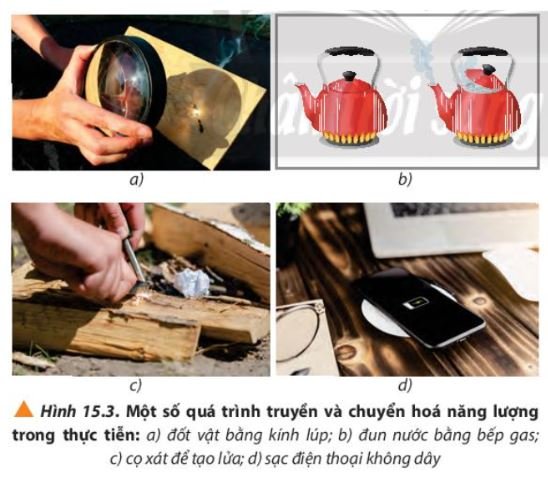 a)

b)

c)

d)

Hình 15.3. Một số quá trình truyền và chuyển hoá năng lượng trong thực tiễn: a) đốt vật bằng kính lúp; b) đun nước bằng bếp gas; c) cọ xát để tạo lửa; d) sạc điện thoại không dây